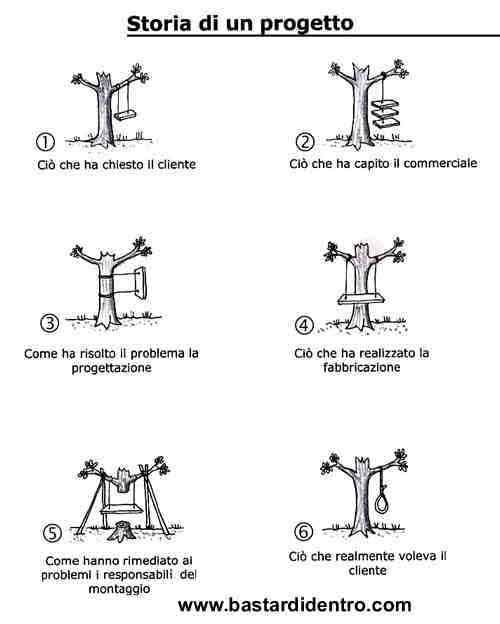 Storia di un progetto

①
Ciò che ha chiesto il cliente

②
Ciò che ha capito il commerciale

③
Come ha risolto il problema la progettazione

④
Ciò che ha realizzato la fabbricazione

⑤
Come hanno rimediato ai problemi i responsabili del montaggio

⑥
Ciò che realmente voleva il cliente

www.bastardidentro.com